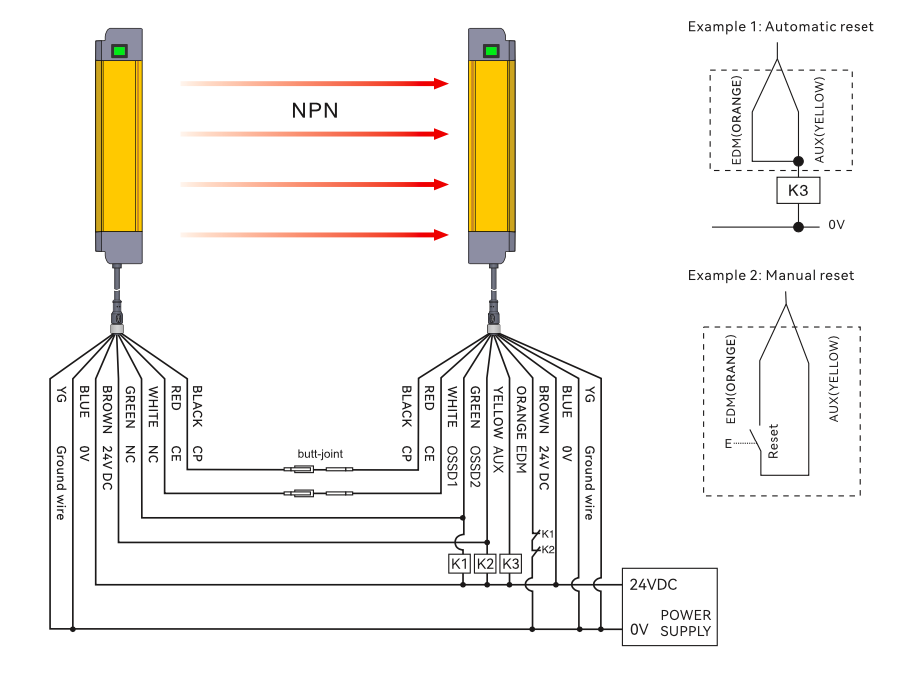 NPN

YG Ground wire
BLUE 0V
BROWN 24V DC
GREEN NC
WHITE NC
RED CE
BLACK CP

butt-joint

BLACK CP
RED CE
WHITE OSSD1
GREEN OSSD2
YELLOW AUX
ORANGE EDM
BROWN 24V DC
BLUE 0V
YG Ground wire

K1
K2
K1 K2 K3

24VDC
0V POWER SUPPLY

Example 1: Automatic reset
EDM(ORANGE)
AUX(YELLOW)
K3
0V

Example 2: Manual reset
EDM(ORANGE)
AUX(YELLOW)
E
Reset